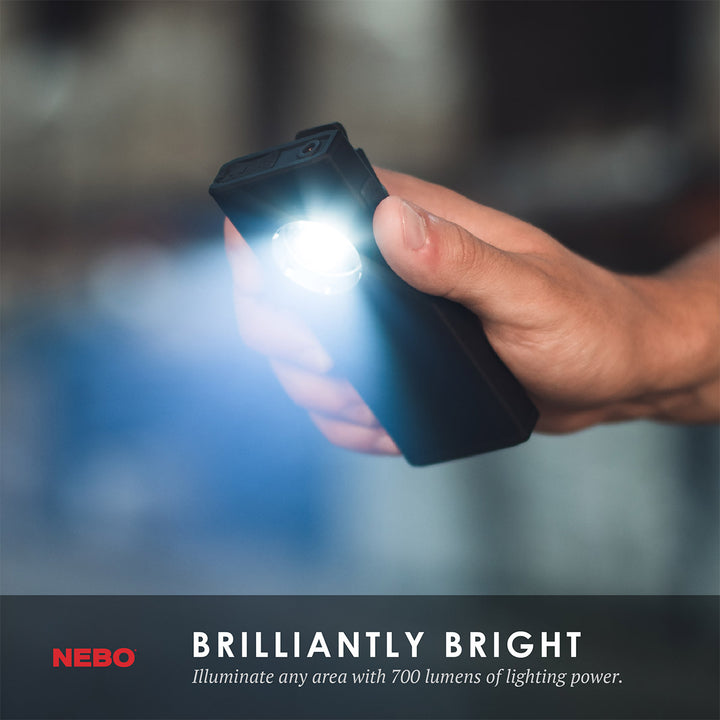 NEBO

BRILLIANTLY BRIGHT

Illuminate any area with 700 lumens of lighting power.